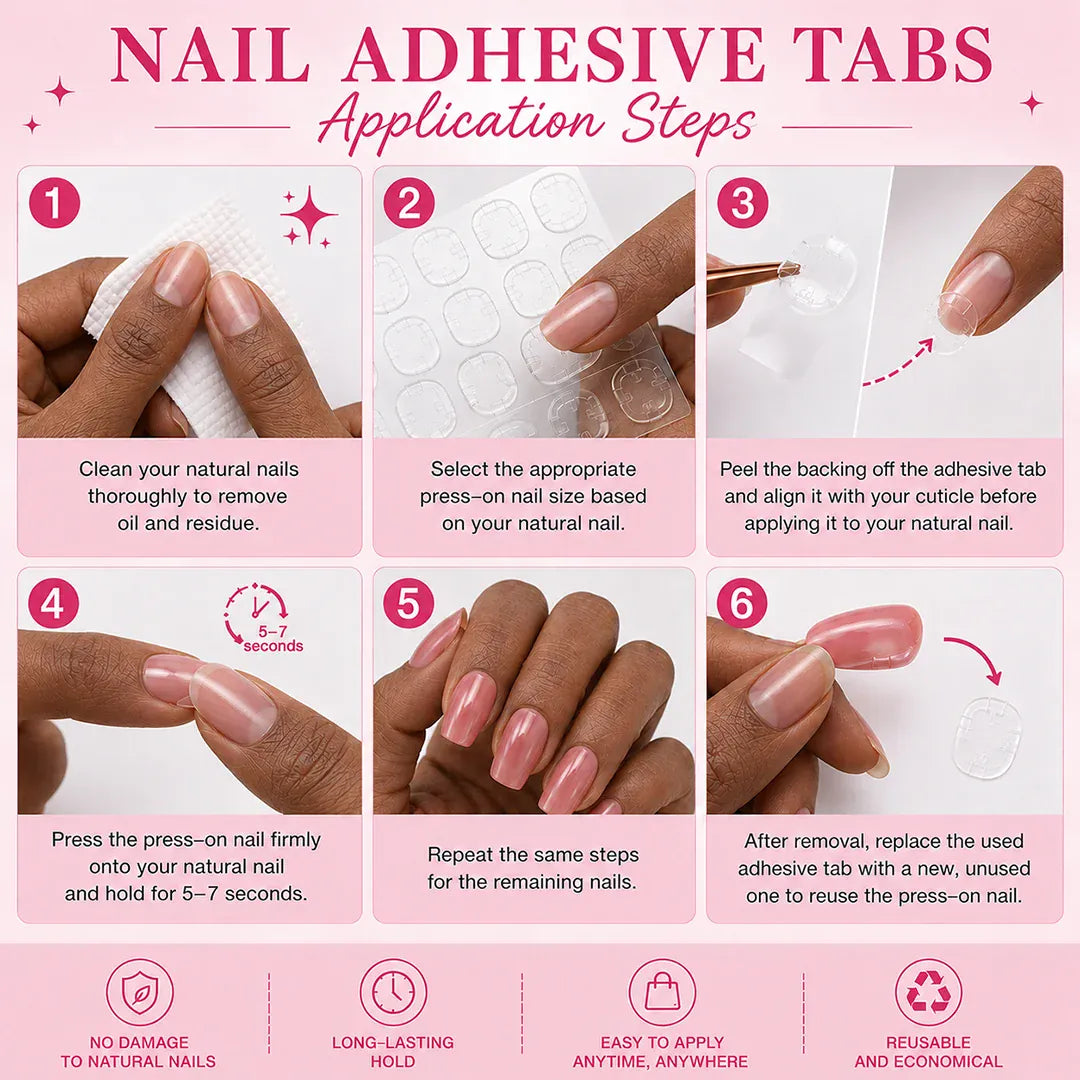 NAIL ADHESIVE TABS
Application Steps

1

Clean your natural nails thoroughly to remove oil and residue.

2

Select the appropriate press–on nail size based on your natural nail.

3

Peel the backing off the adhesive tab and align it with your cuticle before applying it to your natural nail.

4

5–7 seconds

Press the press–on nail firmly onto your natural nail and hold for 5–7 seconds.

5

Repeat the same steps for the remaining nails.

6

After removal, replace the used adhesive tab with a new, unused one to reuse the press–on nail.

NO DAMAGE
TO NATURAL NAILS

LONG–LASTING
HOLD

EASY TO APPLY
ANYTIME, ANYWHERE

REUSABLE
AND ECONOMICAL